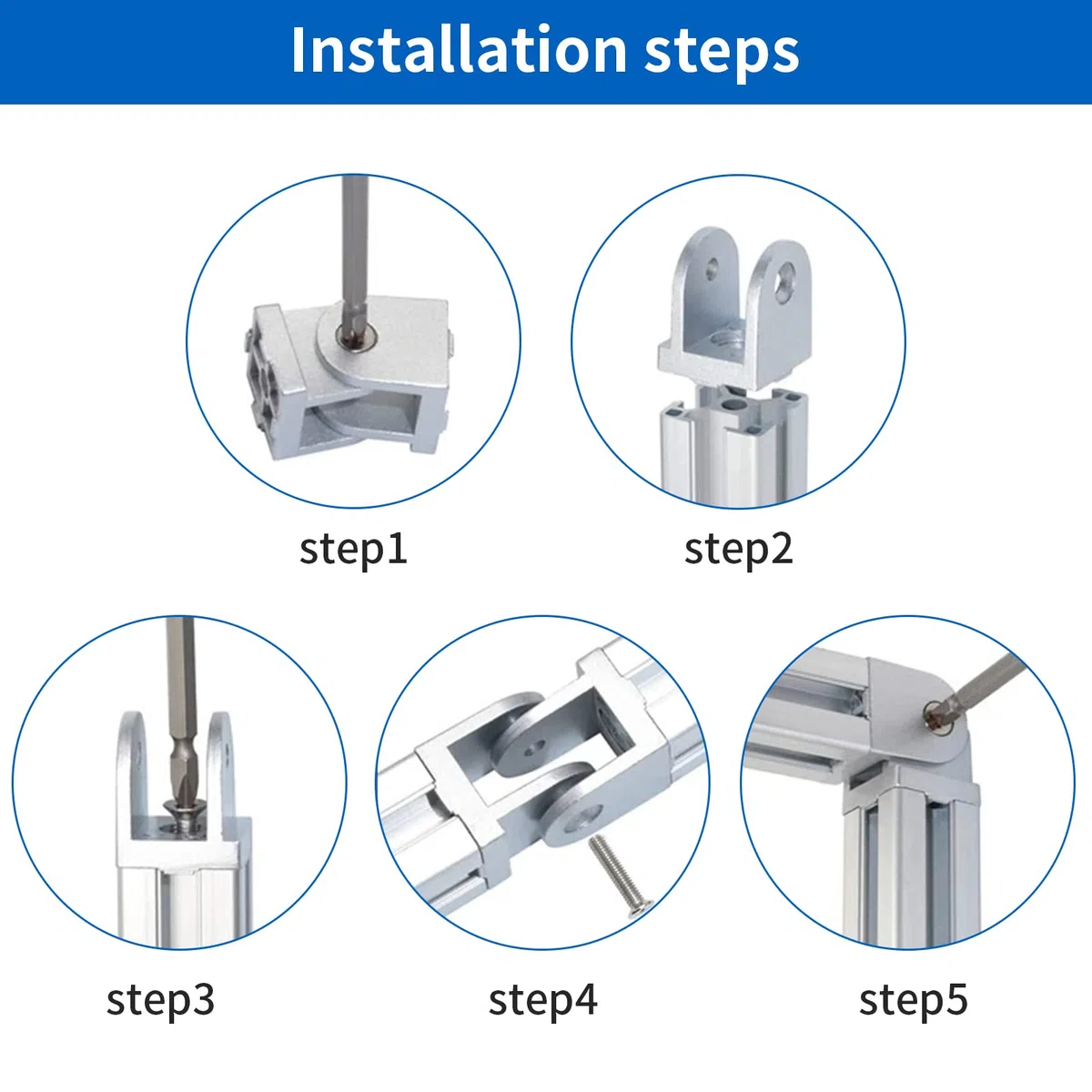 Installation steps

step1

step2

step3

step4

step5